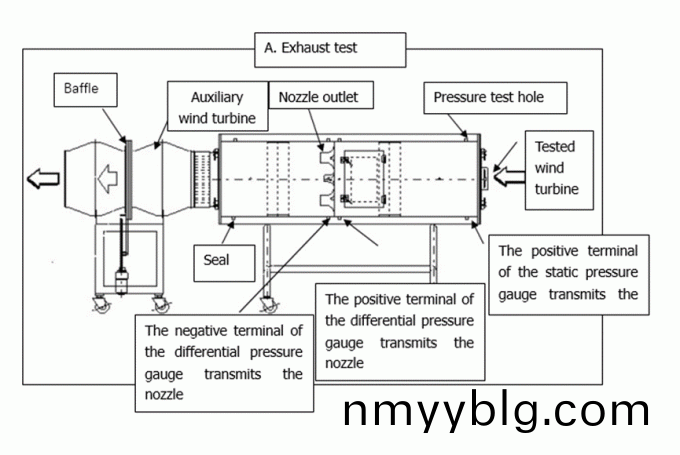 A. Exhaust test

Baffle

Auxiliary wind turbine

Nozzle outlet

Pressure test hole

Tested wind turbine

Seal

The positive terminal of the static pressure gauge transmits the

The positive terminal of the differential pressure gauge transmits the nozzle

The negative terminal of the differential pressure gauge transmits the nozzle

nmyyblg.com